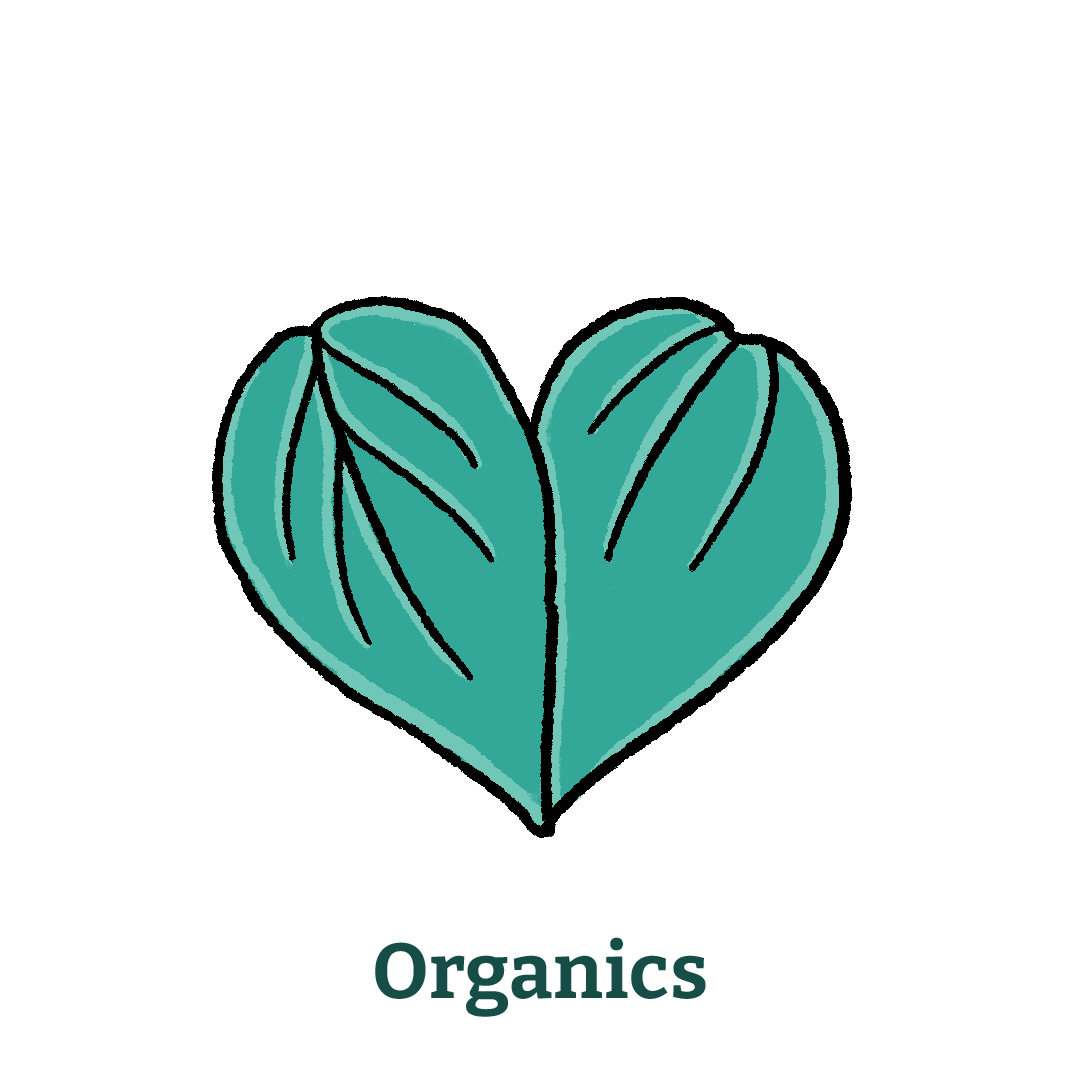 Organics